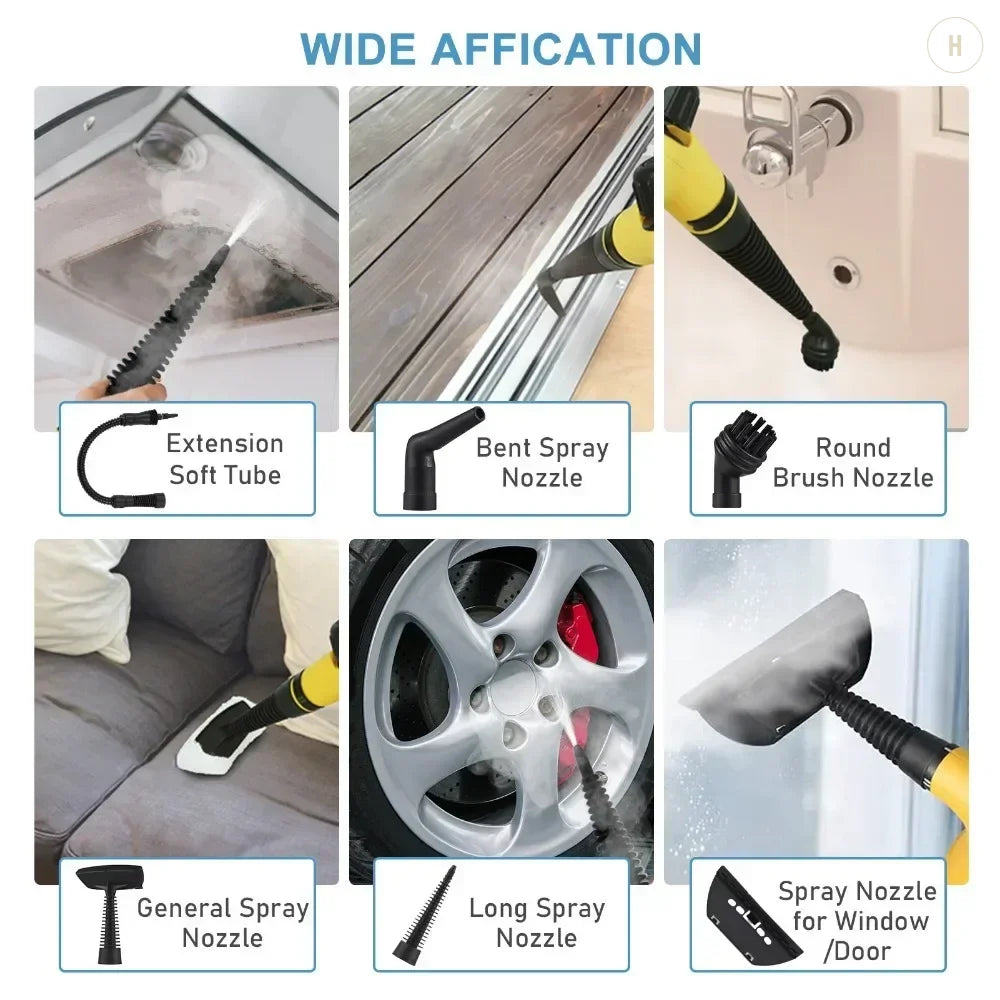 WIDE AFFICATION

H

Extension Soft Tube

Bent Spray Nozzle

Round Brush Nozzle

General Spray Nozzle

Long Spray Nozzle

Spray Nozzle for Window /Door