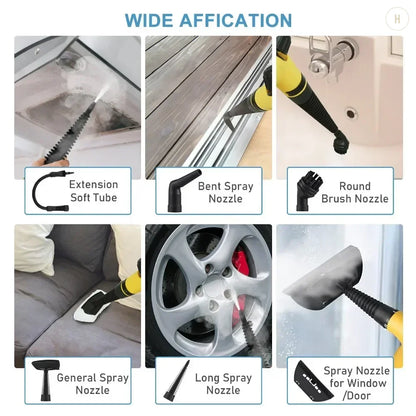 WIDE AFFICATION

H

Extension Soft Tube

Bent Spray Nozzle

Round Brush Nozzle

General Spray Nozzle

Long Spray Nozzle

Spray Nozzle for Window /Door